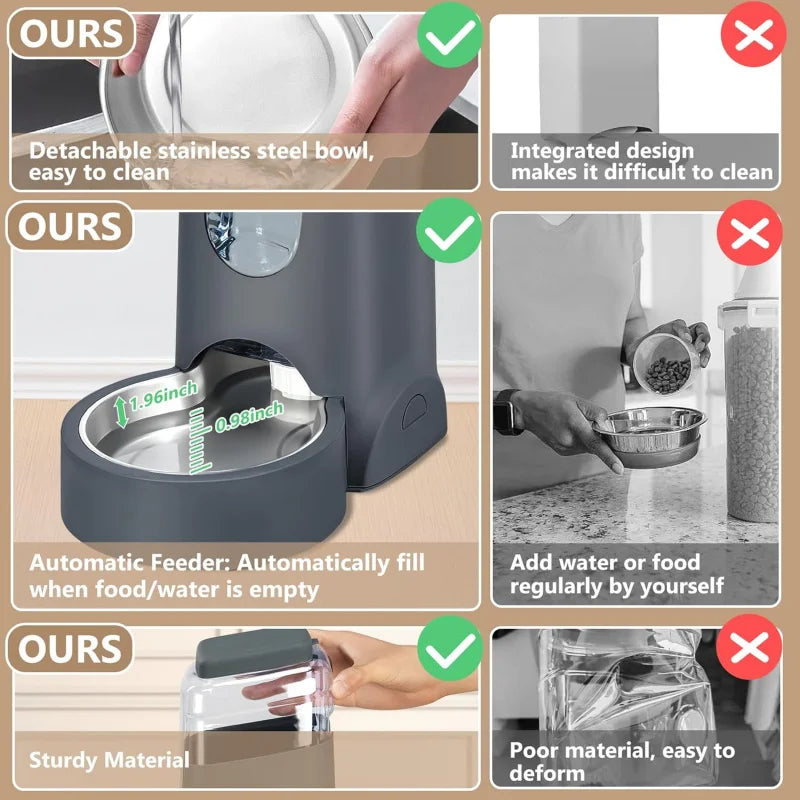 OURS

Detachable stainless steel bowl, easy to clean

Integrated design makes it difficult to clean

OURS

1.96inch

0.98inch

Automatic Feeder: Automatically fill when food/water is empty

Add water or food regularly by yourself

OURS

Sturdy Material

Poor material, easy to deform