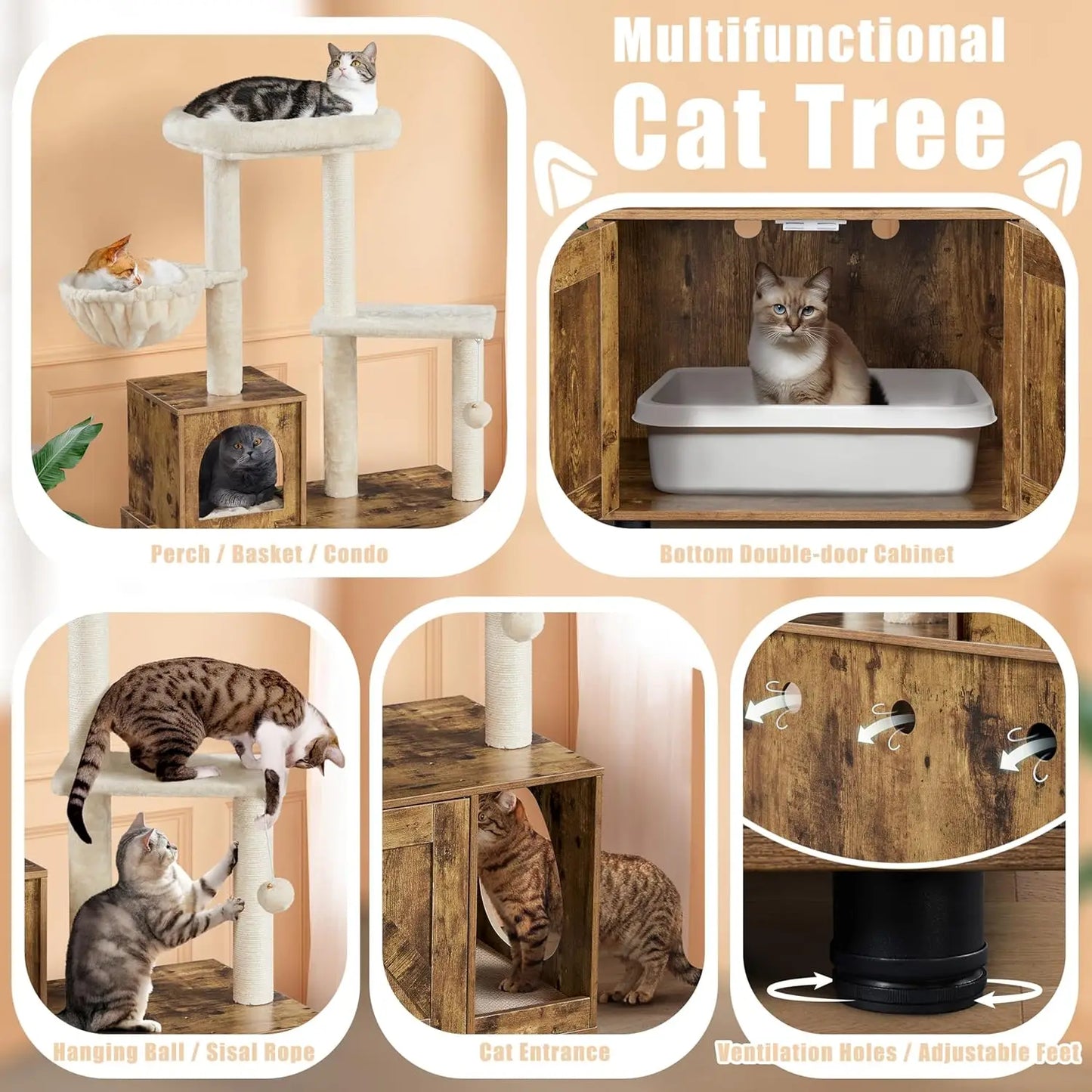 Multifunctional
Cat Tree

Perch / Basket / Condo

Bottom Double-door Cabinet

Hanging Ball / Sisal Rope

Cat Entrance

Ventilation Holes / Adjustable Feet