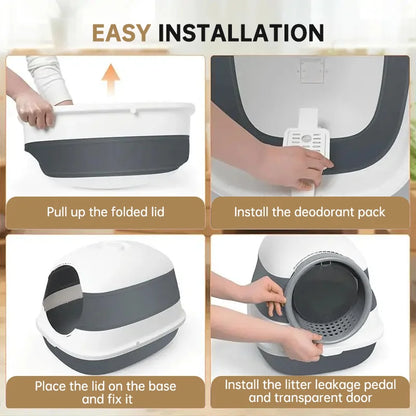 EASY INSTALLATION

Pull up the folded lid

Install the deodorant pack

Place the lid on the base and fix it

Install the litter leakage pedal and transparent door