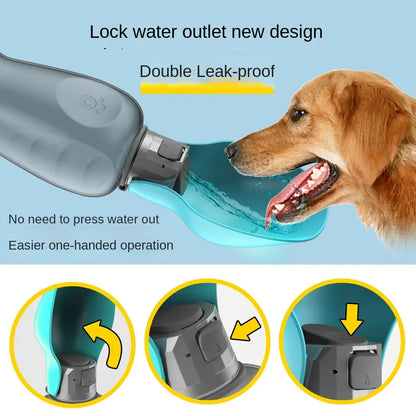 Lock water outlet new design

Double Leak-proof

No need to press water out

Easier one-handed operation