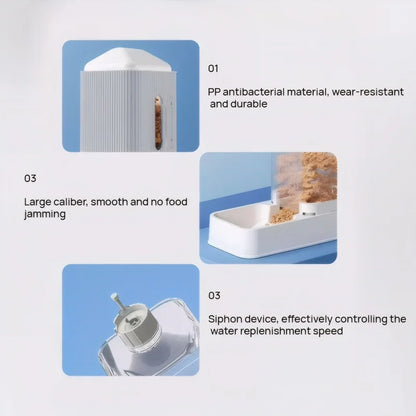 01

PP antibacterial material, wear-resistant and durable

03

Large caliber, smooth and no food jamming

03

Siphon device, effectively controlling the water replenishment speed