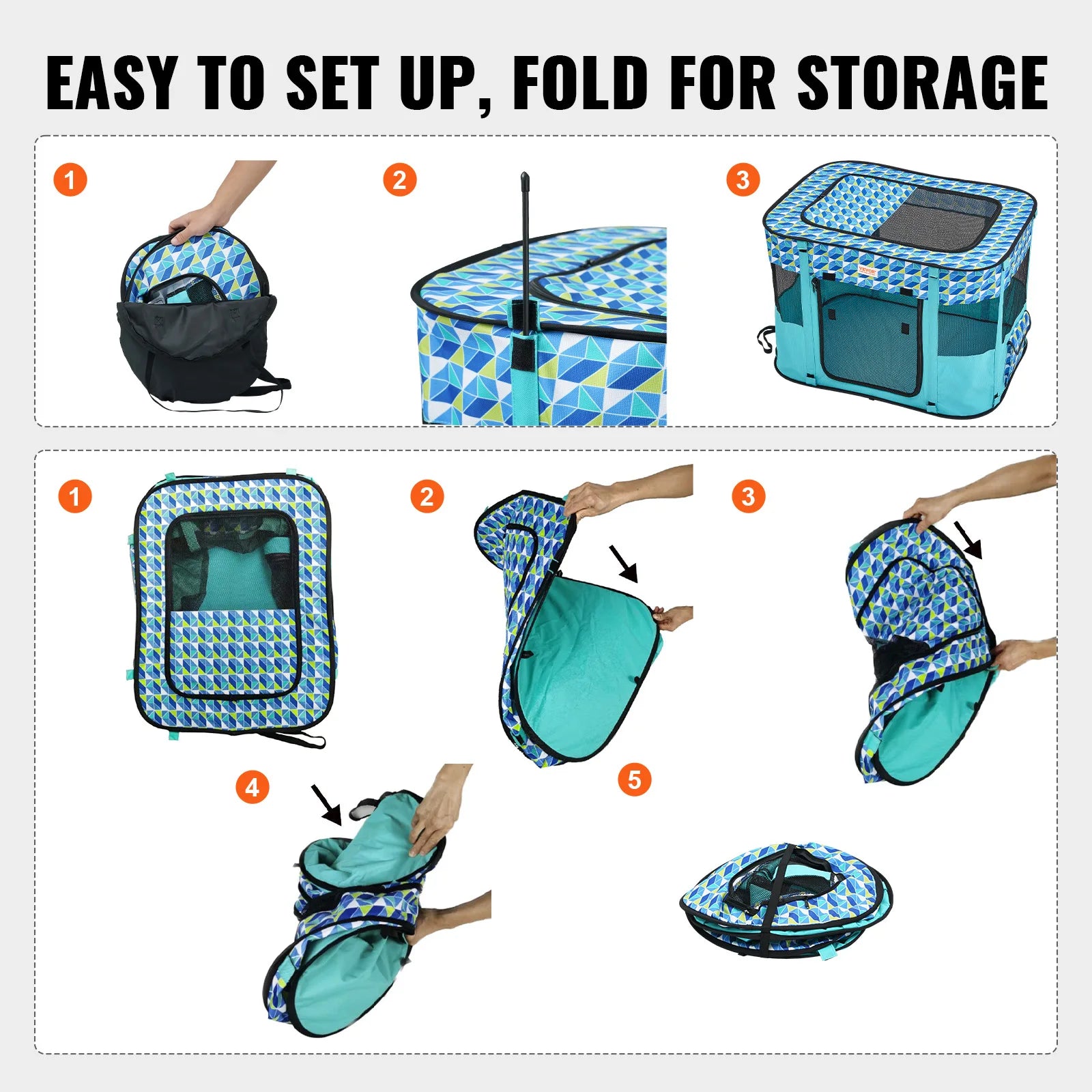 EASY TO SET UP, FOLD FOR STORAGE

1

2

3

VEVOR

1

2

3

4

5