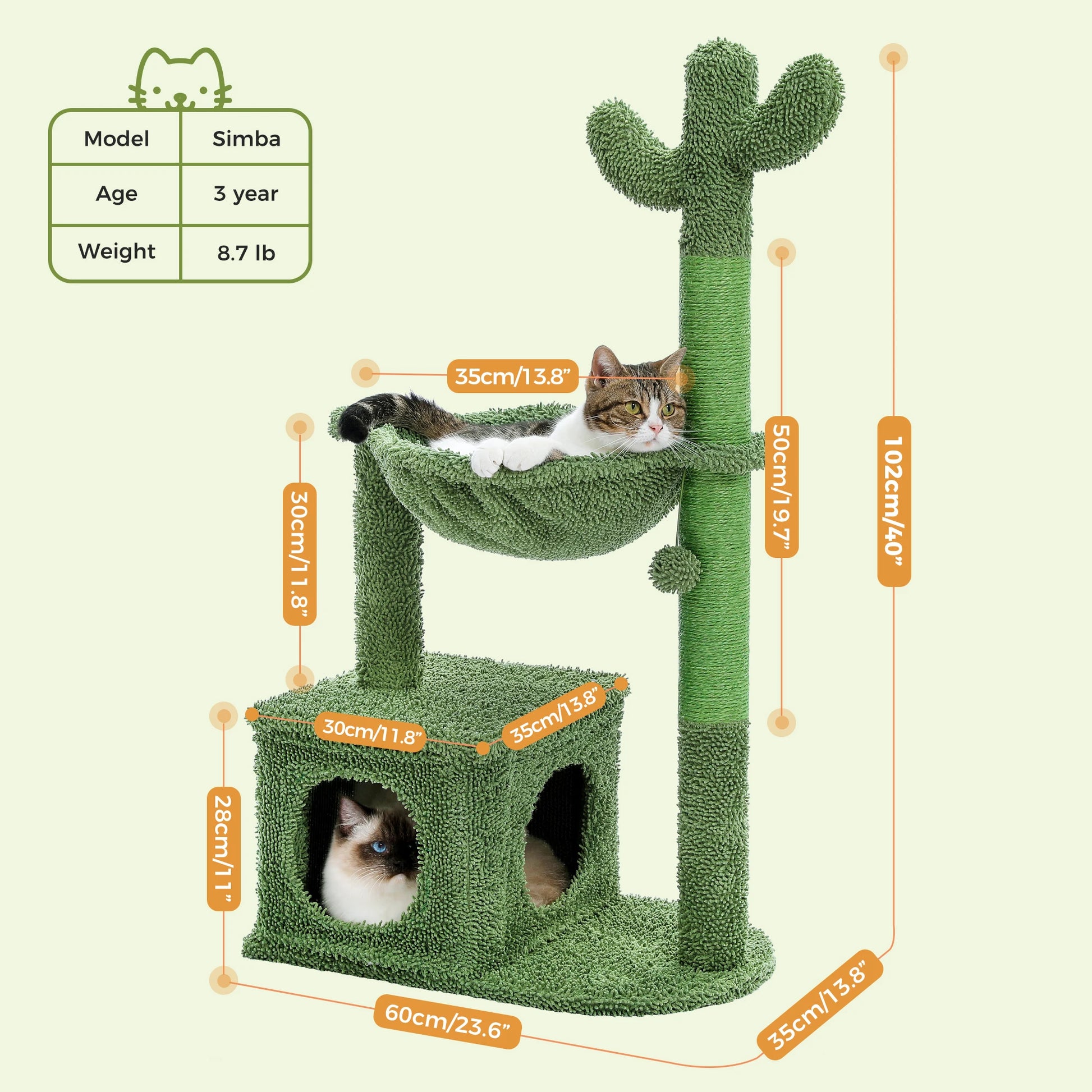 | Model | Simba |
|---|---|
| Age | 3 year |
| Weight | 8.7 lb |

35cm/13.8”

30cm/11.8”

50cm/19.7”

102cm/40”

30cm/11.8”

35cm/13.8”

28cm/11”

60cm/23.6”

35cm/13.8”