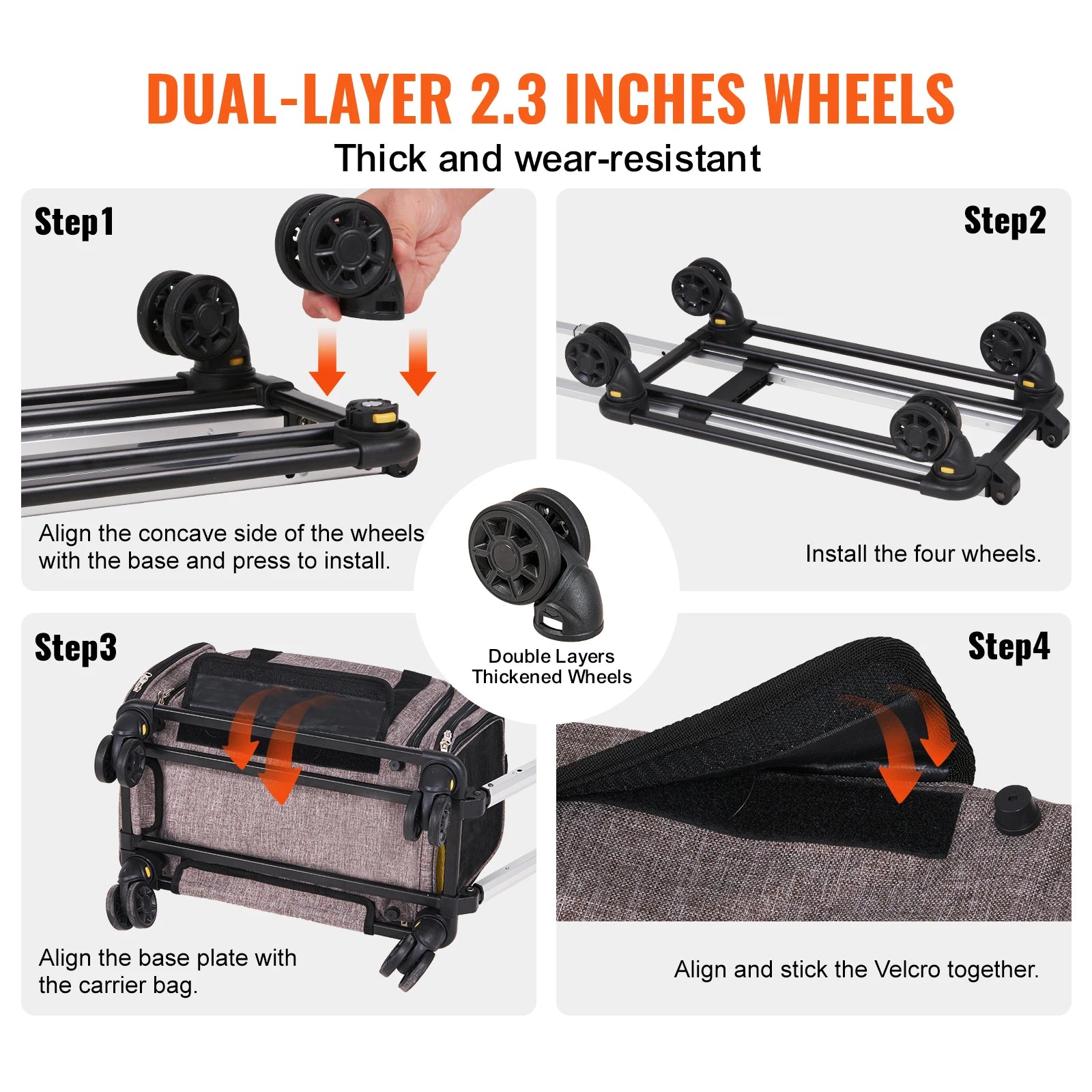 DUAL-LAYER 2.3 INCHES WHEELS

Thick and wear-resistant

Step1

Align the concave side of the wheels with the base and press to install.

Step2

Install the four wheels.

Double Layers
Thickened Wheels

Step3

Align the base plate with the carrier bag.

Step4

Align and stick the Velcro together.